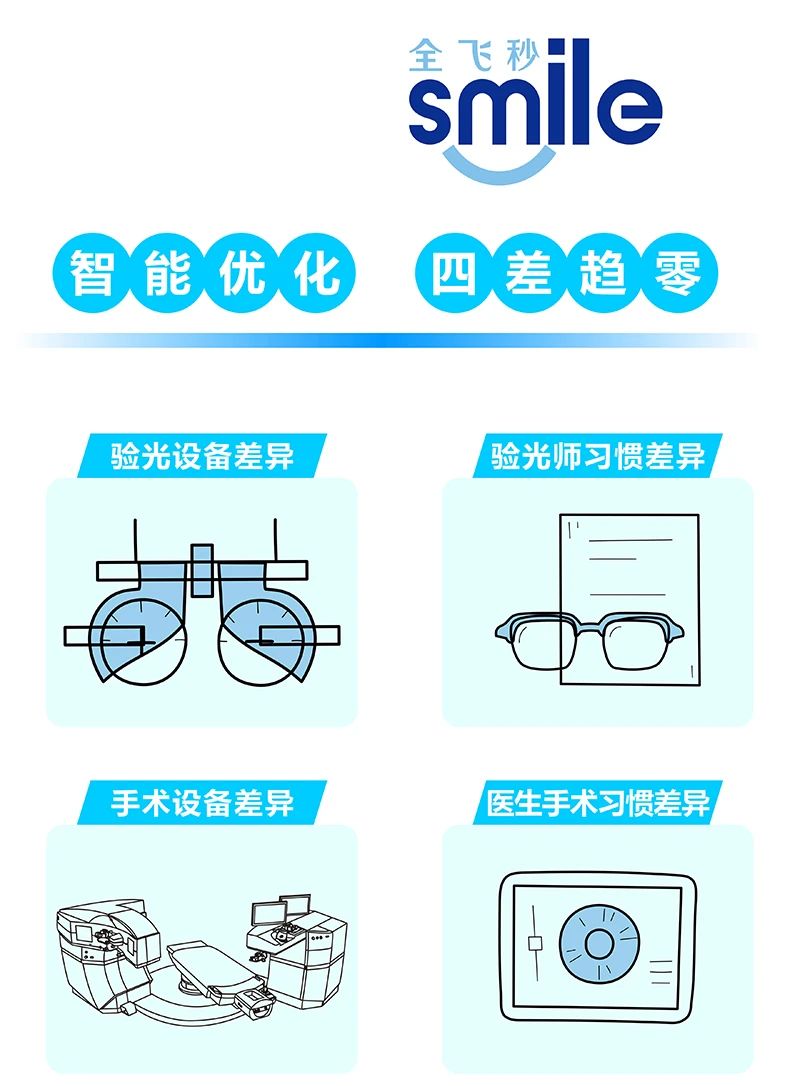 全飞秒
smile

智能优化 四差趋零

验光设备差异

验光师习惯差异

手术设备差异

医生手术习惯差异