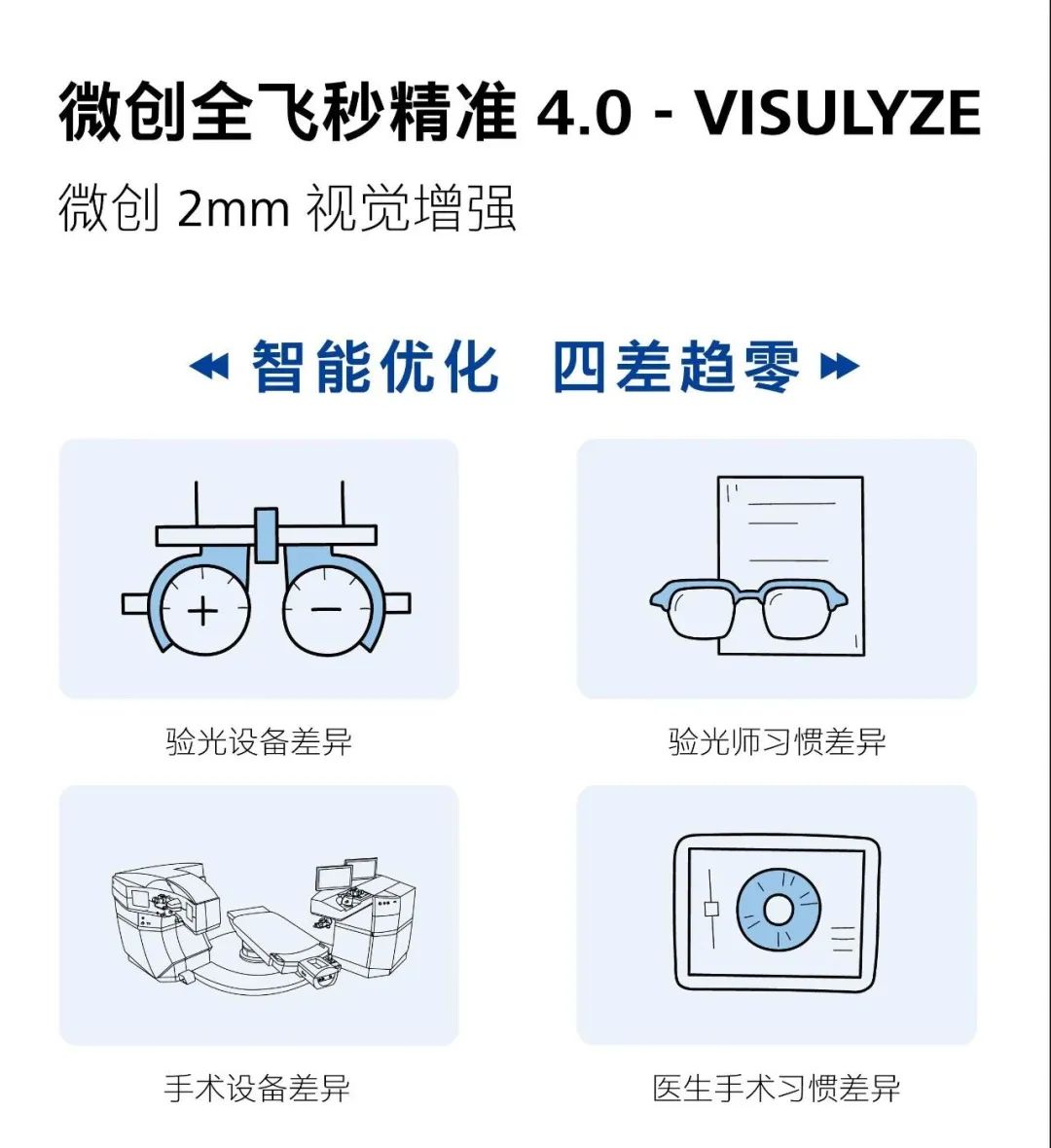 微创全飞秒精准 4.0 - VISULYZE

微创 2mm 视觉增强

智能优化 四差趋零

验光设备差异

验光师习惯差异

手术设备差异

医生手术习惯差异